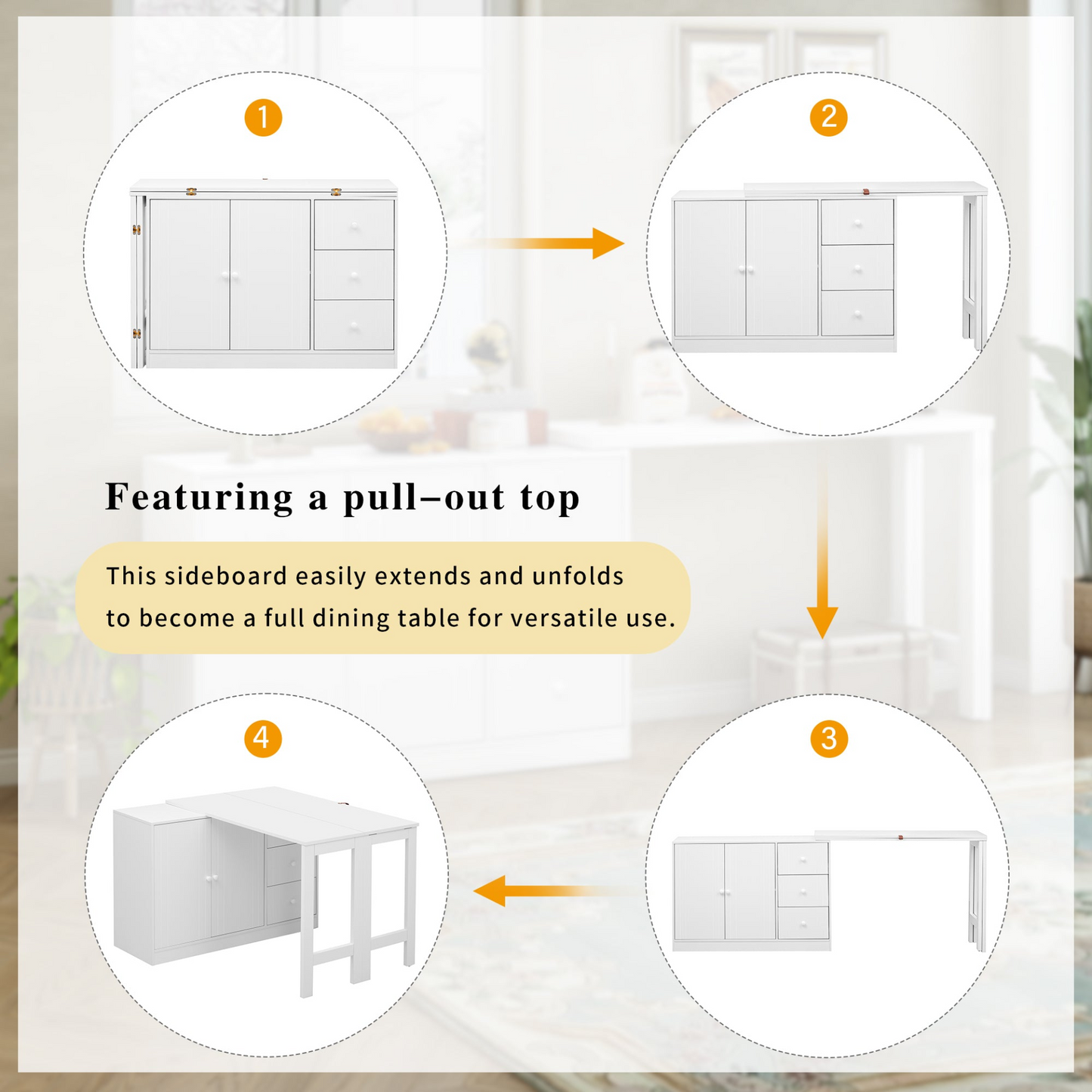 1

2

Featuring a pull–out top

This sideboard easily extends and unfolds to become a full dining table for versatile use.

4

3