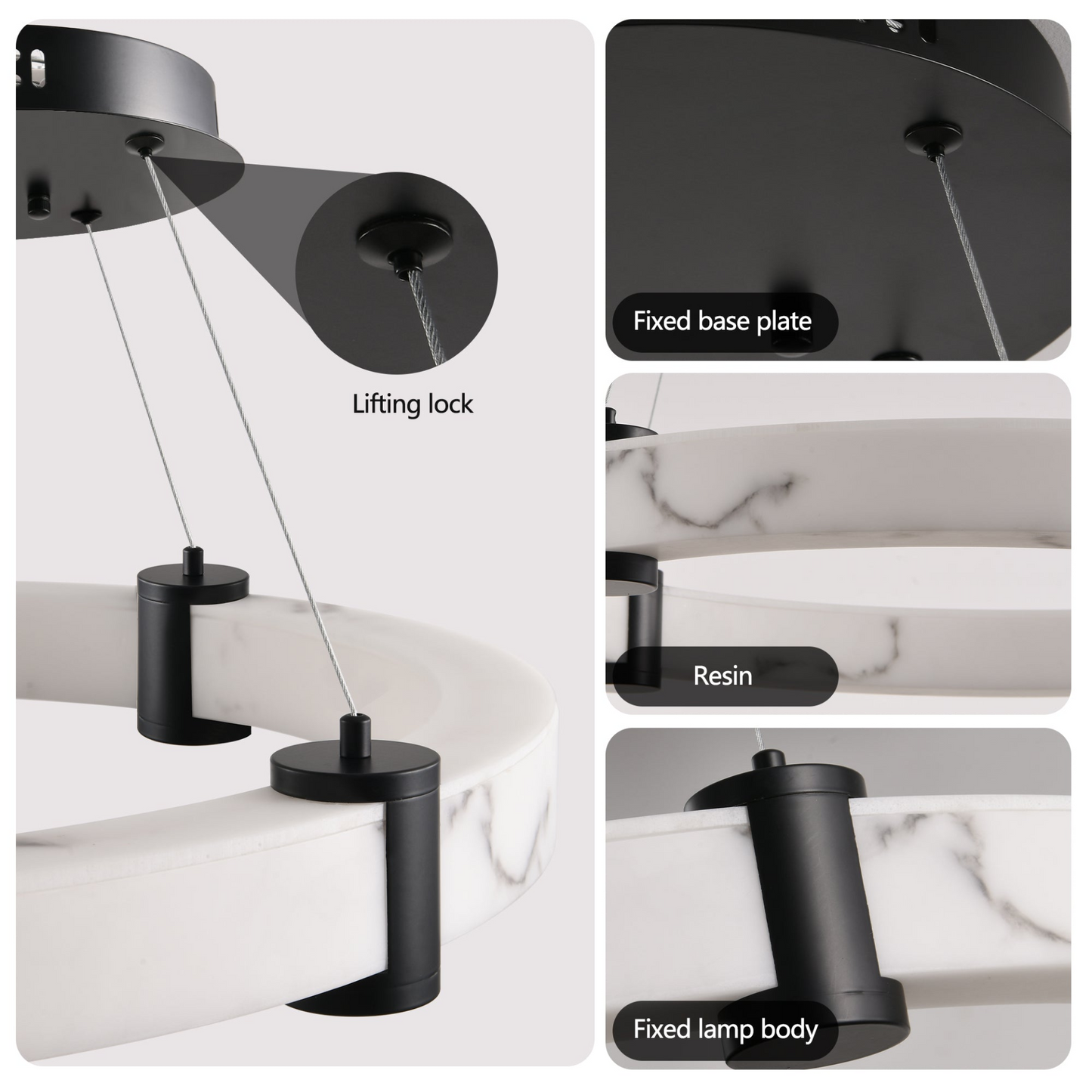 Lifting lock

Fixed base plate

Resin

Fixed lamp body