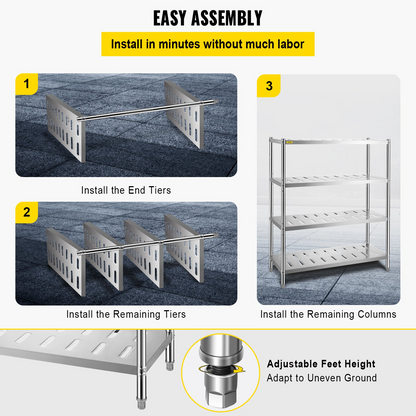 EASY ASSEMBLY

Install in minutes without much labor

1

Install the End Tiers

2

Install the Remaining Tiers

3

Install the Remaining Columns

Adjustable Feet Height
Adapt to Uneven Ground